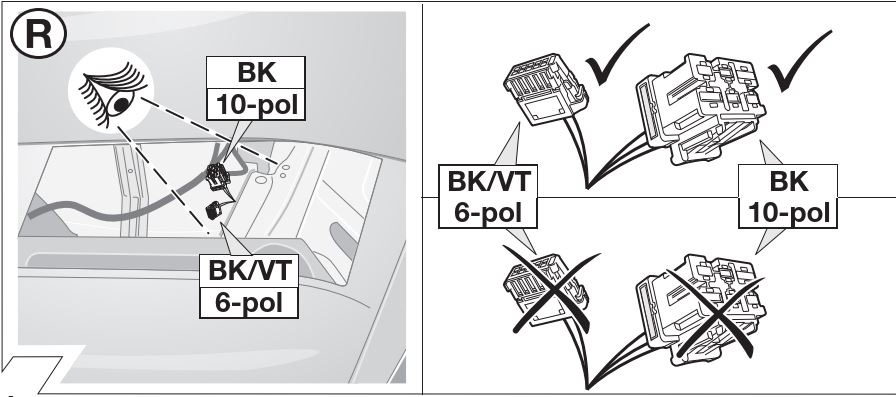 R

BK
10-pol

BK/VT
6-pol

BK/VT
6-pol

BK
10-pol